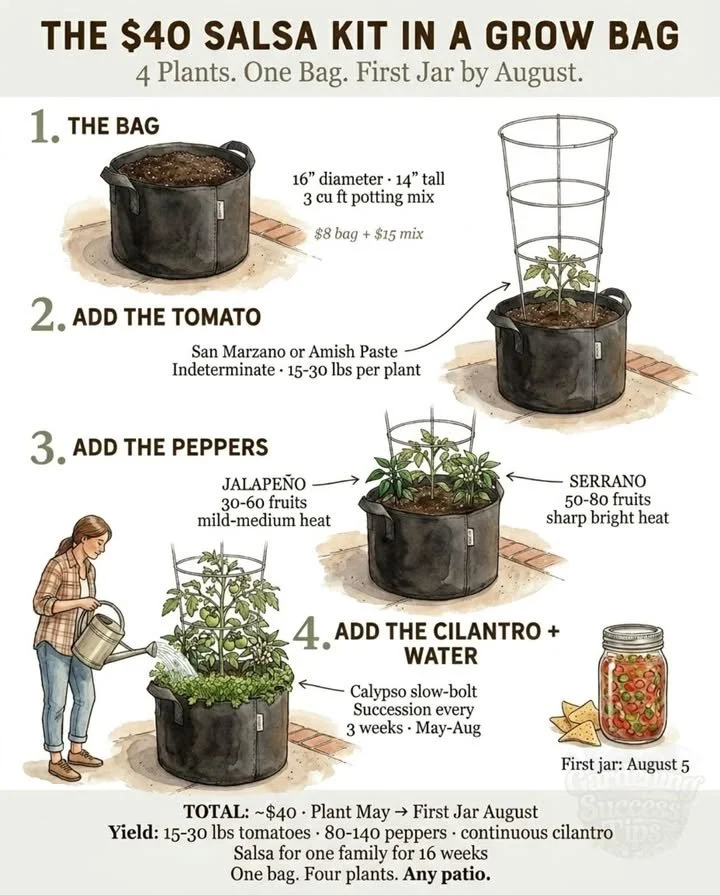 THE \$40 SALSA KIT IN A GROW BAG

4 Plants. One Bag. First Jar by August.

1. THE BAG

16" diameter · 14" tall
3 cu ft potting mix

\$8 bag + \$15 mix

2. ADD THE TOMATO

San Marzano or Amish Paste
Indeterminate · 15-30 lbs per plant

3. ADD THE PEPPERS

JALAPEÑO
30-60 fruits
mild-medium heat

SERRANO
50-80 fruits
sharp bright heat

4. ADD THE CILANTRO + WATER

Calypso slow-bolt
Succession every
3 weeks · May-Aug

First jar: August 5

Gardening Success Tips

TOTAL: ~\$40 · Plant May → First Jar August
Yield: 15-30 lbs tomatoes · 80-140 peppers · continuous cilantro
Salsa for one family for 16 weeks
One bag. Four plants. Any patio.